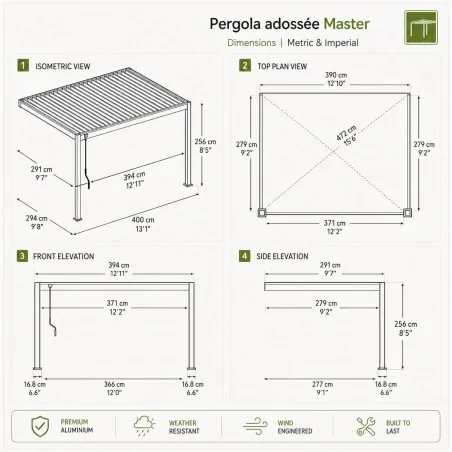 Pergola adossée Master

Dimensions | Metric & Imperial

1 ISOMETRIC VIEW

256 cm
8'5"

291 cm
9'7"

394 cm
12'11"

294 cm
9'8"

400 cm
13'1"

2 TOP PLAN VIEW

390 cm
12'10"

279 cm
9'2"

472 cm
15'6"

279 cm
9'2"

371 cm
12'2"

3 FRONT ELEVATION

394 cm
12'11"

371 cm
12'2"

16.8 cm
6.6"

366 cm
12'0"

16.8 cm
6.6"

4 SIDE ELEVATION

291 cm
9'7"

279 cm
9'2"

256 cm
8'5"

277 cm
9'1"

16.8 cm
6.6"

PREMIUM ALUMINIUM

WEATHER RESISTANT

WIND ENGINEERED

BUILT TO LAST